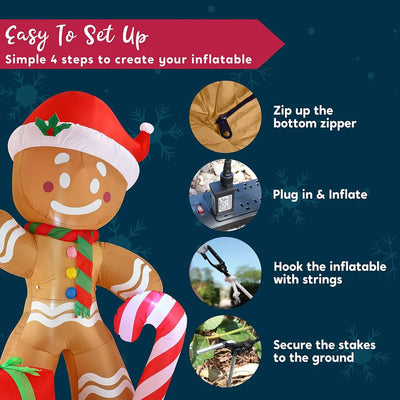 Easy To Set Up
Simple 4 steps to create your inflatable

Zip up the bottom zipper

Plug in & Inflate

Hook the inflatable with strings

Secure the stakes to the ground